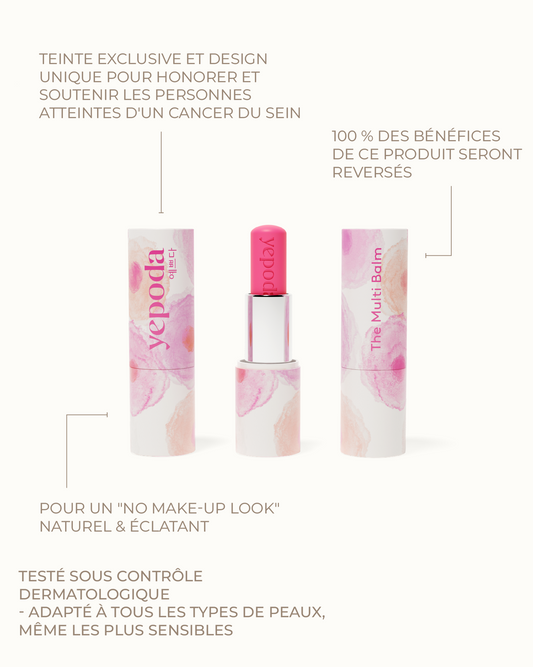 TEINTE EXCLUSIVE ET DESIGN UNIQUE POUR HONORER ET SOUTENIR LES PERSONNES ATTEINTES D'UN CANCER DU SEIN

100 % DES BÉNÉFICES DE CE PRODUIT SERONT REVERSÉS

yepoda 예쁘다

yepoda

The Multi Balm

POUR UN "NO MAKE-UP LOOK" NATUREL & ÉCLATANT

TESTÉ SOUS CONTRÔLE DERMATOLOGIQUE
- ADAPTÉ À TOUS LES TYPES DE PEAUX, MÊME LES PLUS SENSIBLES